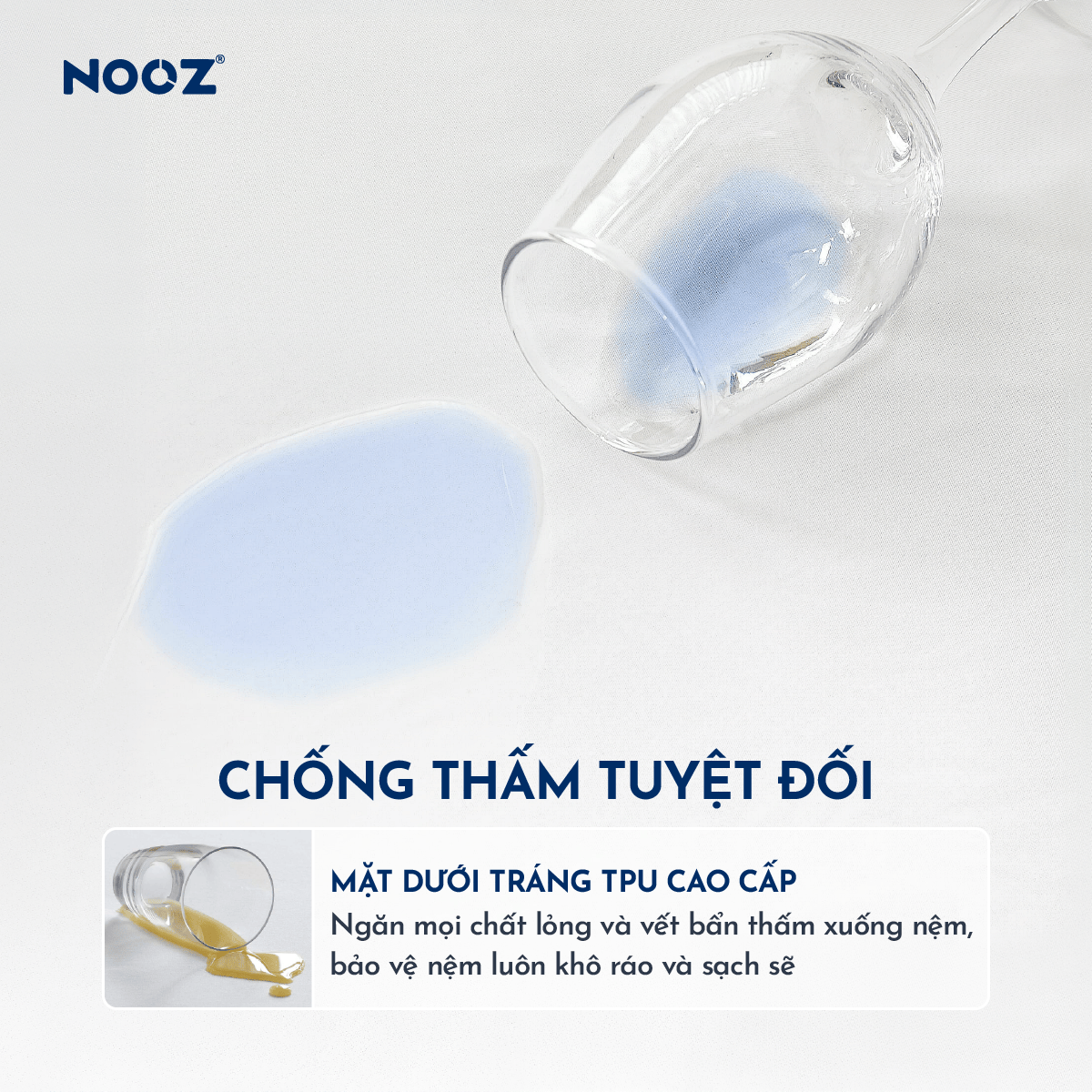 NOOZ®

CHỐNG THẤM TUYỆT ĐỐI

MẶT DƯỚI TRÁNG TPU CAO CẤP
Ngăn mọi chất lỏng và vết bẩn thấm xuống nệm, bảo vệ nệm luôn khô ráo và sạch sẽ